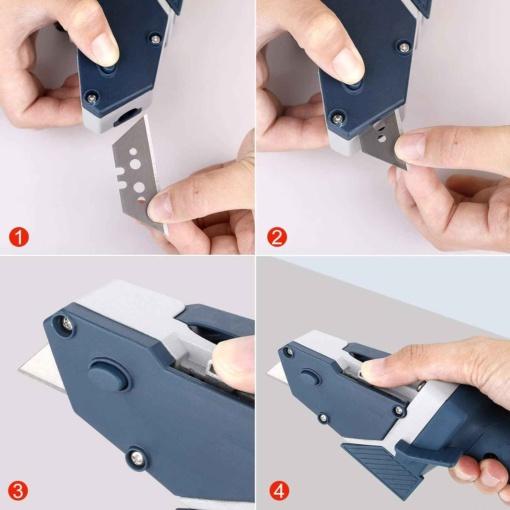 1

2

3

4