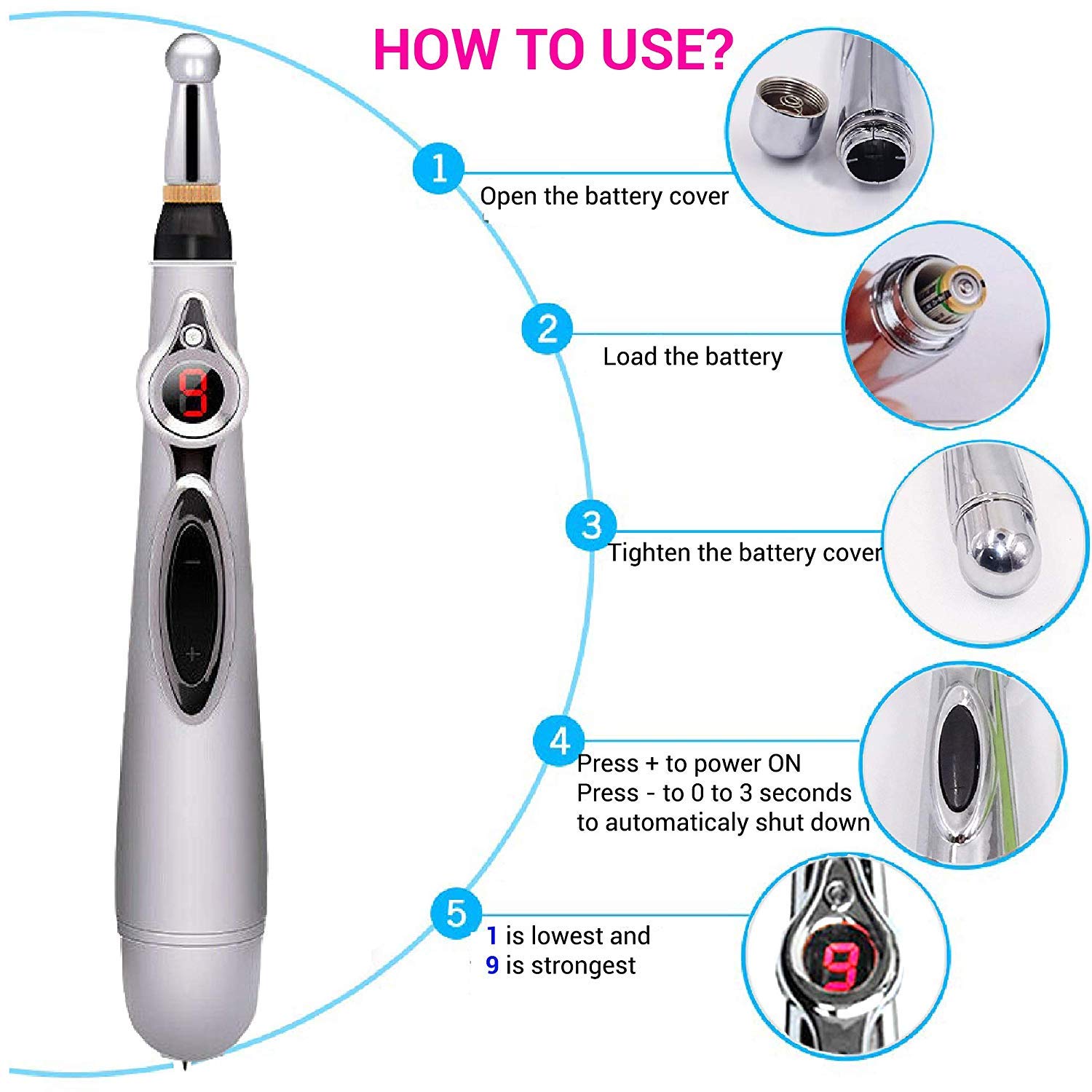 HOW TO USE?

1
Open the battery cover

2
Load the battery

3
Tighten the battery cover

4
Press + to power ON
Press - to 0 to 3 seconds to automaticaly shut down

5
1 is lowest and
9 is strongest

9
-
+
9