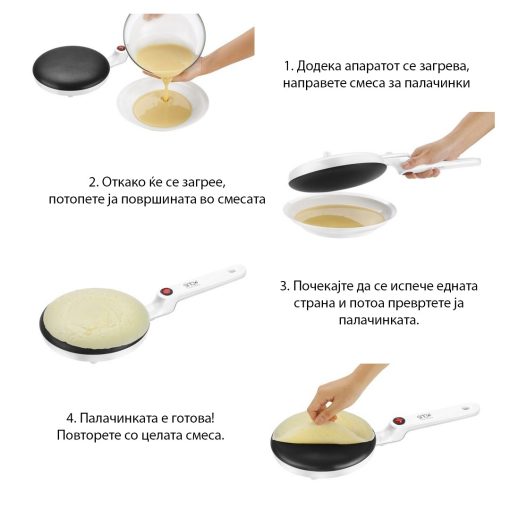 1. Додека апаратот се загрева, направете смеса за палачинки

2. Откако ќе се загрее, потопете ја површината во смесата

3. Почекајте да се испече едната страна и потоа превртете ја палачинката.

4. Палачинката е готова! Повторете со целата смеса.