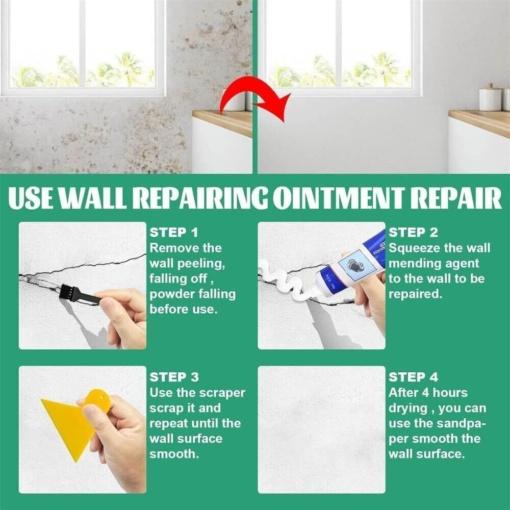 USE WALL REPAIRING OINTMENT REPAIR

STEP 1
Remove the wall peeling, falling off , powder falling before use.

STEP 2
Squeeze the wall mending agent to the wall to be repaired.

STEP 3
Use the scraper scrap it and repeat until the wall surface smooth.

STEP 4
After 4 hours drying , you can use the sandpaper smooth the wall surface.