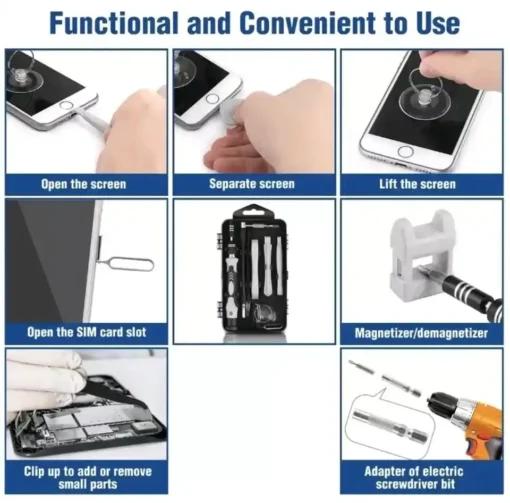 Functional and Convenient to Use

Open the screen

Separate screen

Lift the screen

Open the SIM card slot

Magnetizer/demagnetizer

Clip up to add or remove small parts

Adapter of electric screwdriver bit