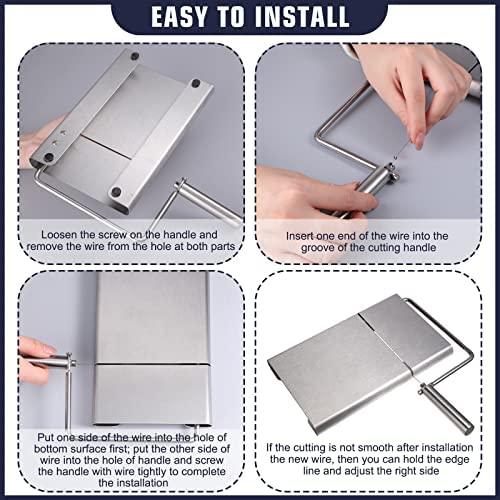 EASY TO INSTALL

Loosen the screw on the handle and remove the wire from the hole at both parts

Insert one end of the wire into the groove of the cutting handle

Put one side of the wire into the hole of bottom surface first; put the other side of wire into the hole of handle and screw the handle with wire tightly to complete the installation

If the cutting is not smooth after installation the new wire, then you can hold the edge line and adjust the right side