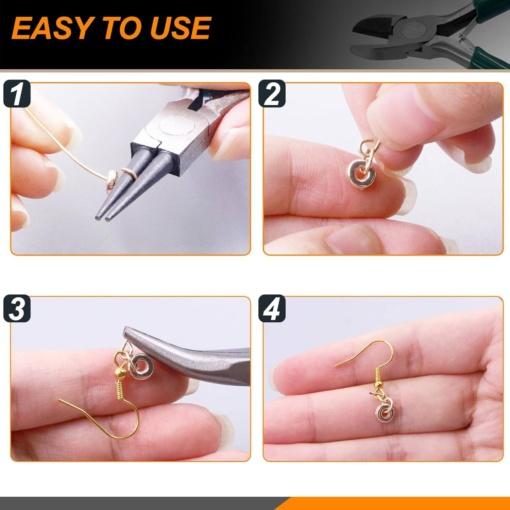 EASY TO USE

1

2

3

4