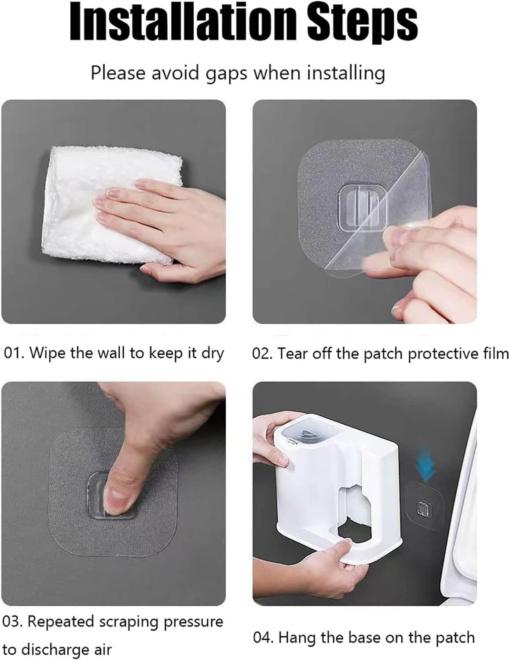 Installation Steps

Please avoid gaps when installing

01. Wipe the wall to keep it dry

02. Tear off the patch protective film

03. Repeated scraping pressure to discharge air

04. Hang the base on the patch