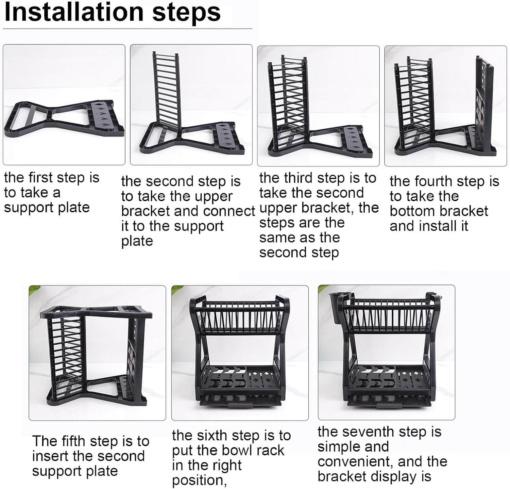 Installation steps

the first step is to take a support plate

the second step is to take the upper bracket and connect it to the support plate

the third step is to take the second upper bracket, the steps are the same as the second step

the fourth step is to take the bottom bracket and install it

The fifth step is to insert the second support plate

the sixth step is to put the bowl rack in the right position,

the seventh step is simple and convenient, and the bracket display is