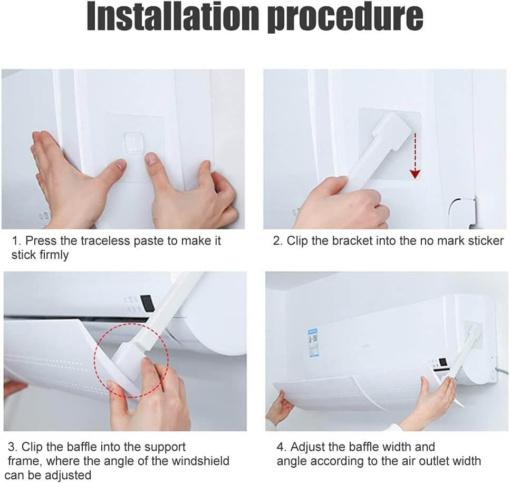 Installation procedure

1. Press the traceless paste to make it stick firmly

2. Clip the bracket into the no mark sticker

3. Clip the baffle into the support frame, where the angle of the windshield can be adjusted

4. Adjust the baffle width and angle according to the air outlet width