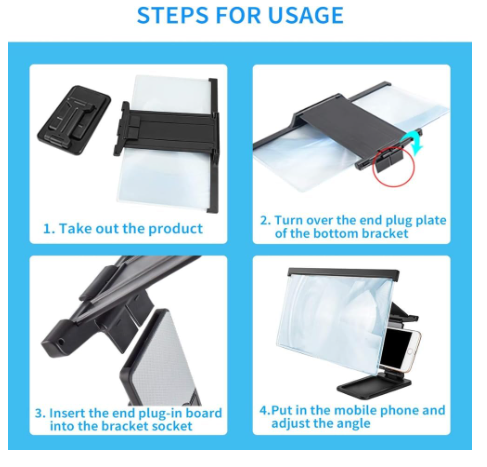 STEPS FOR USAGE

1. Take out the product

2. Turn over the end plug plate of the bottom bracket

3. Insert the end plug-in board into the bracket socket

4.Put in the mobile phone and adjust the angle