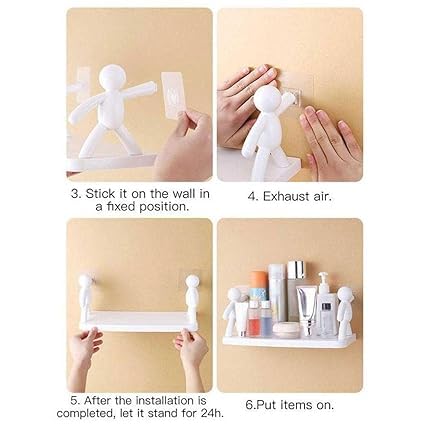 3. Stick it on the wall in a fixed position.

4. Exhaust air.

5. After the installation is completed, let it stand for 24h.

6.Put items on.