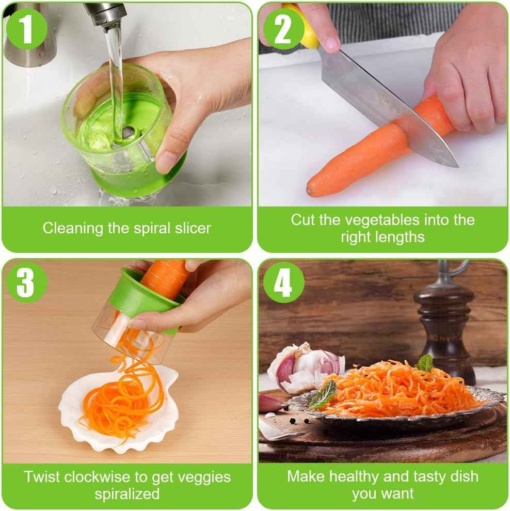 1

Cleaning the spiral slicer

2

Cut the vegetables into the right lengths

3

Twist clockwise to get veggies spiralized

4

Make healthy and tasty dish you want