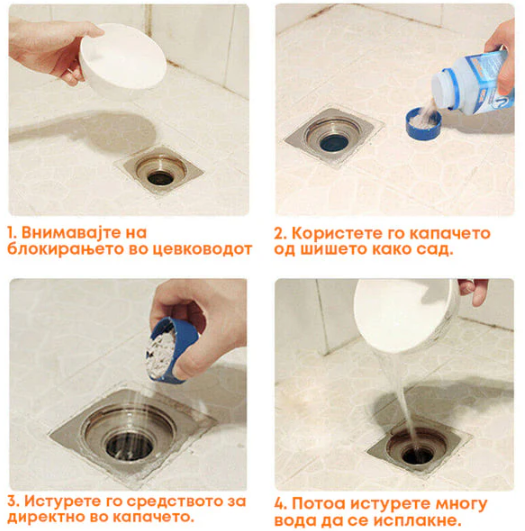 1. Внимавајте на блокирањето во цевководот

2. Користете го капачето од шишето како сад.

3. Истурете го средството за директно во капачето.

4. Потоа истурете многу вода да се исплакне.