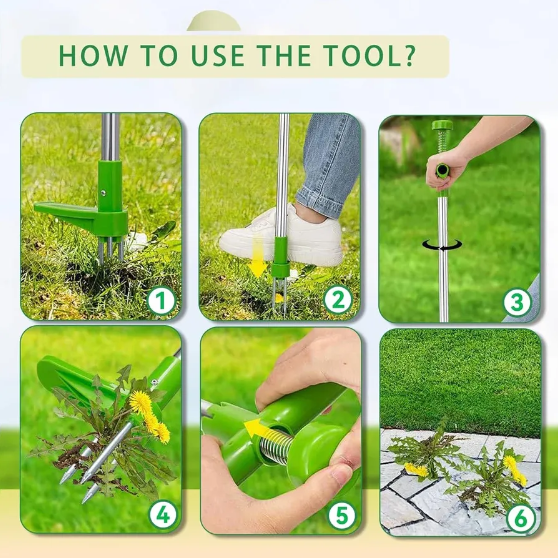 HOW TO USE THE TOOL?

1

2

3

4

5

6