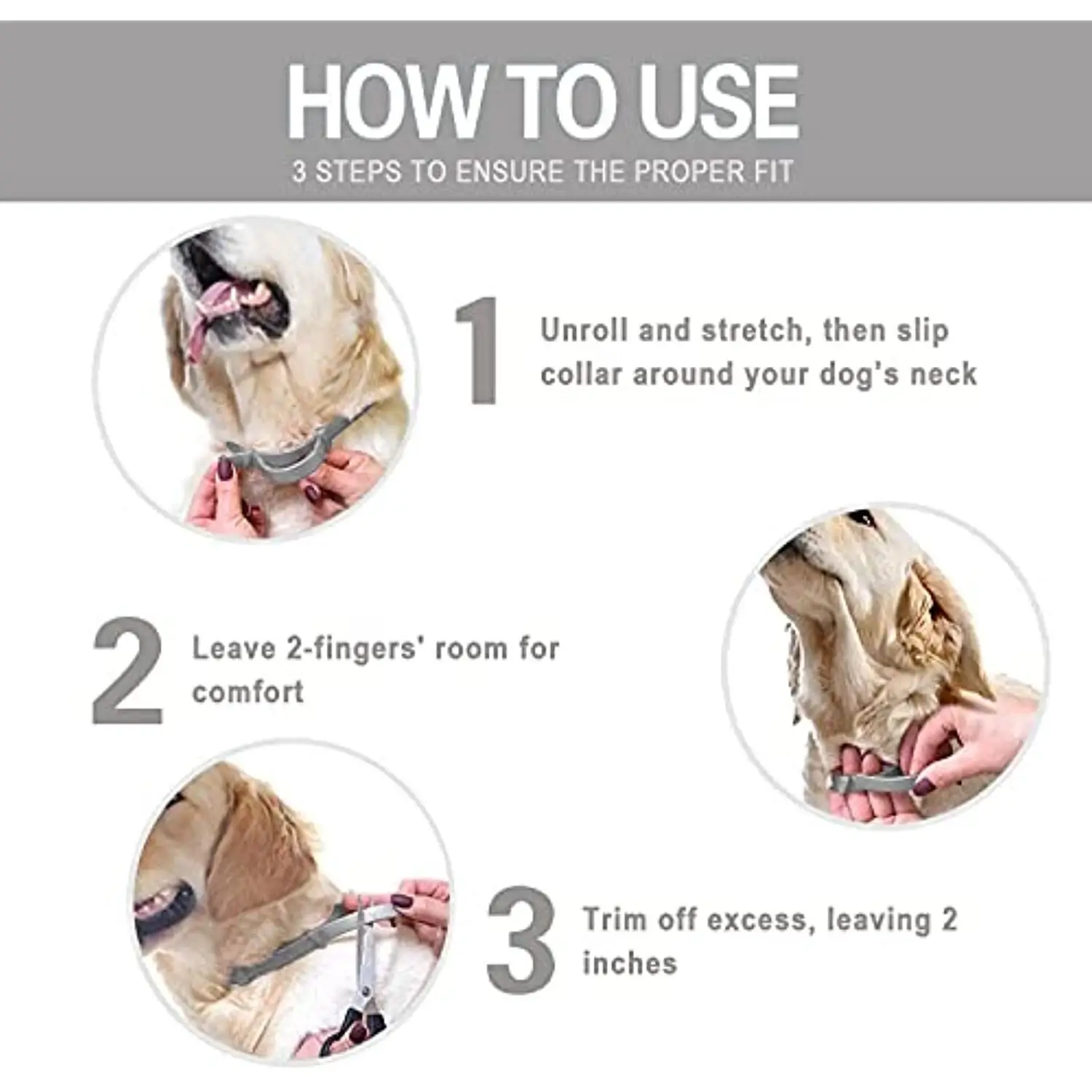 HOW TO USE

3 STEPS TO ENSURE THE PROPER FIT

1 Unroll and stretch, then slip collar around your dog's neck

2 Leave 2-fingers' room for comfort

3 Trim off excess, leaving 2 inches